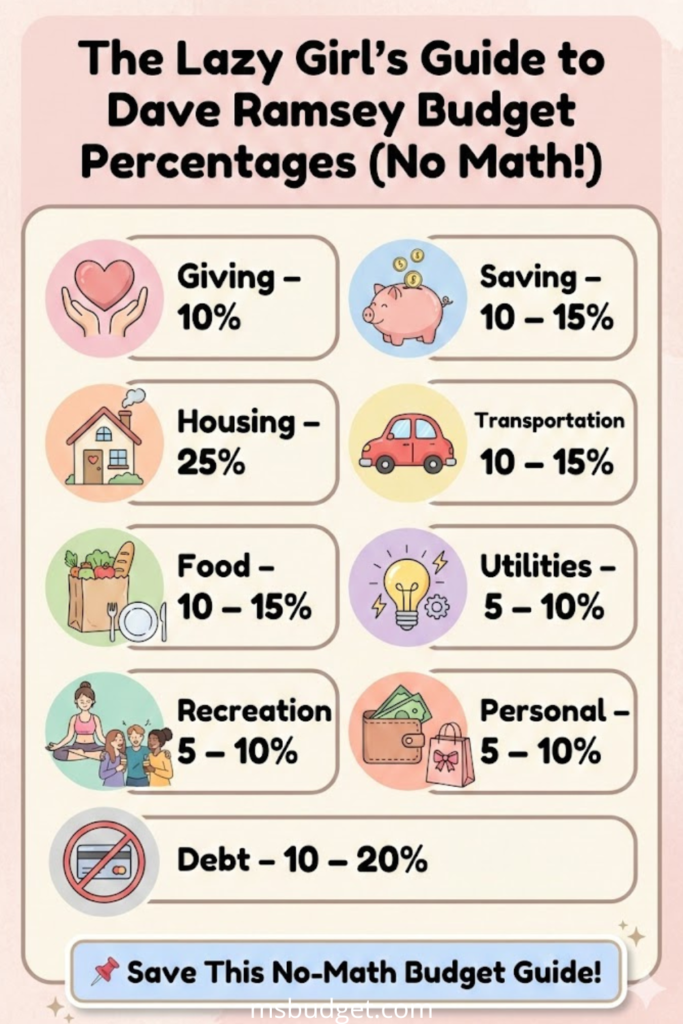 The Lazy Girl's Guide to Dave Ramsey Budget Percentages (No Math!)

Giving – 10%

Saving – 10 – 15%

Housing – 25%

Transportation 10 – 15%

Food – 10 – 15%

Utilities – 5 – 10%

Recreation 5 – 10%

Personal – 5 – 10%

Debt – 10 – 20%

📌 Save This No-Math Budget Guide!

msbudget.com